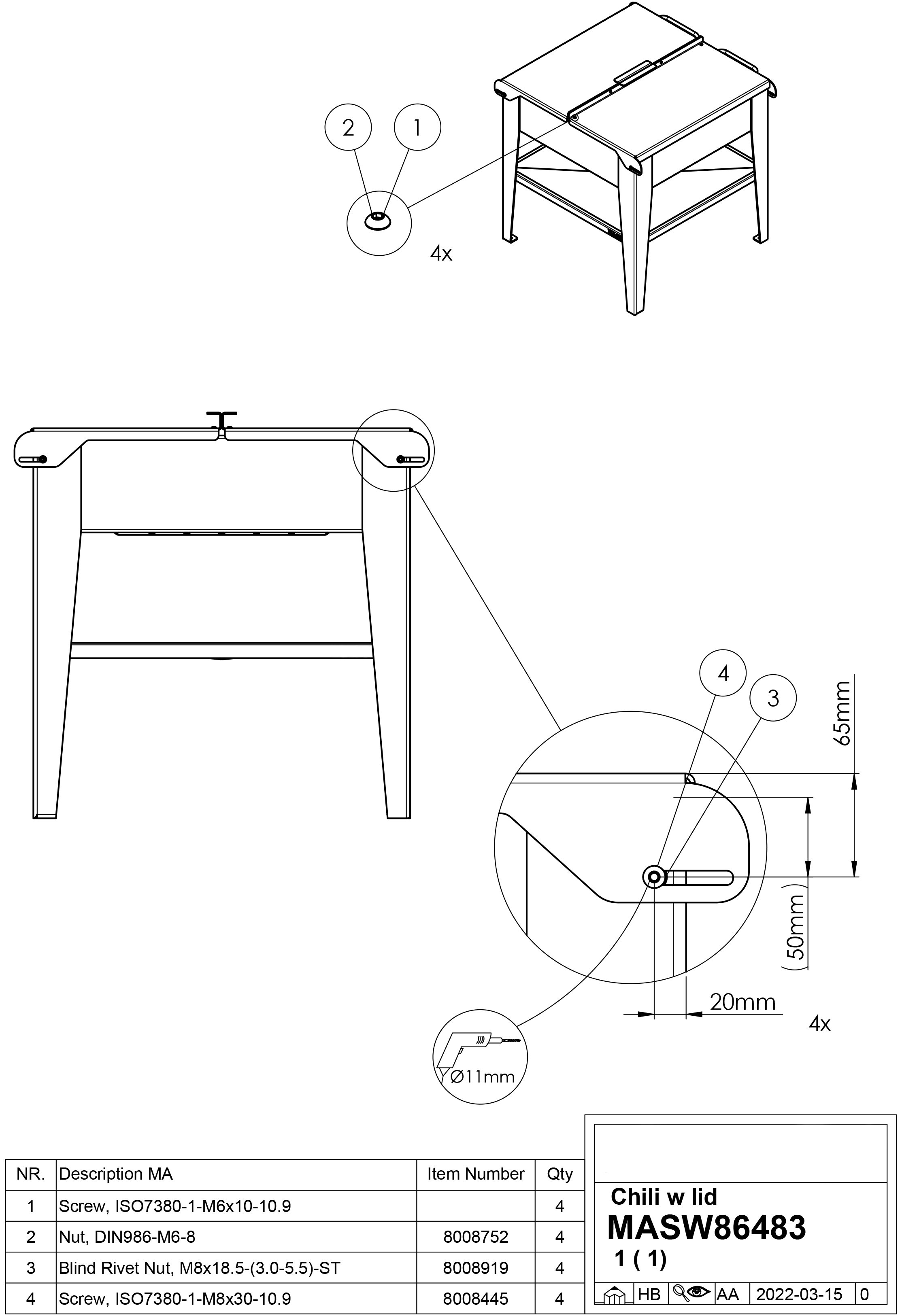 2
1
4x

4
3
65mm
(50mm)
20mm
4x
Ø11mm

| NR. | Description MA | Item Number | Qty |
|---|---|---|---|
| 1 | Screw, ISO7380-1-M6x10-10.9 | | 4 |
| 2 | Nut, DIN986-M6-8 | 8008752 | 4 |
| 3 | Blind Rivet Nut, M8x18.5-(3.0-5.5)-ST | 8008919 | 4 |
| 4 | Screw, ISO7380-1-M8x30-10.9 | 8008445 | 4 |

Chili w lid
MASW86483
1 ( 1)
HB
AA
2022-03-15
0