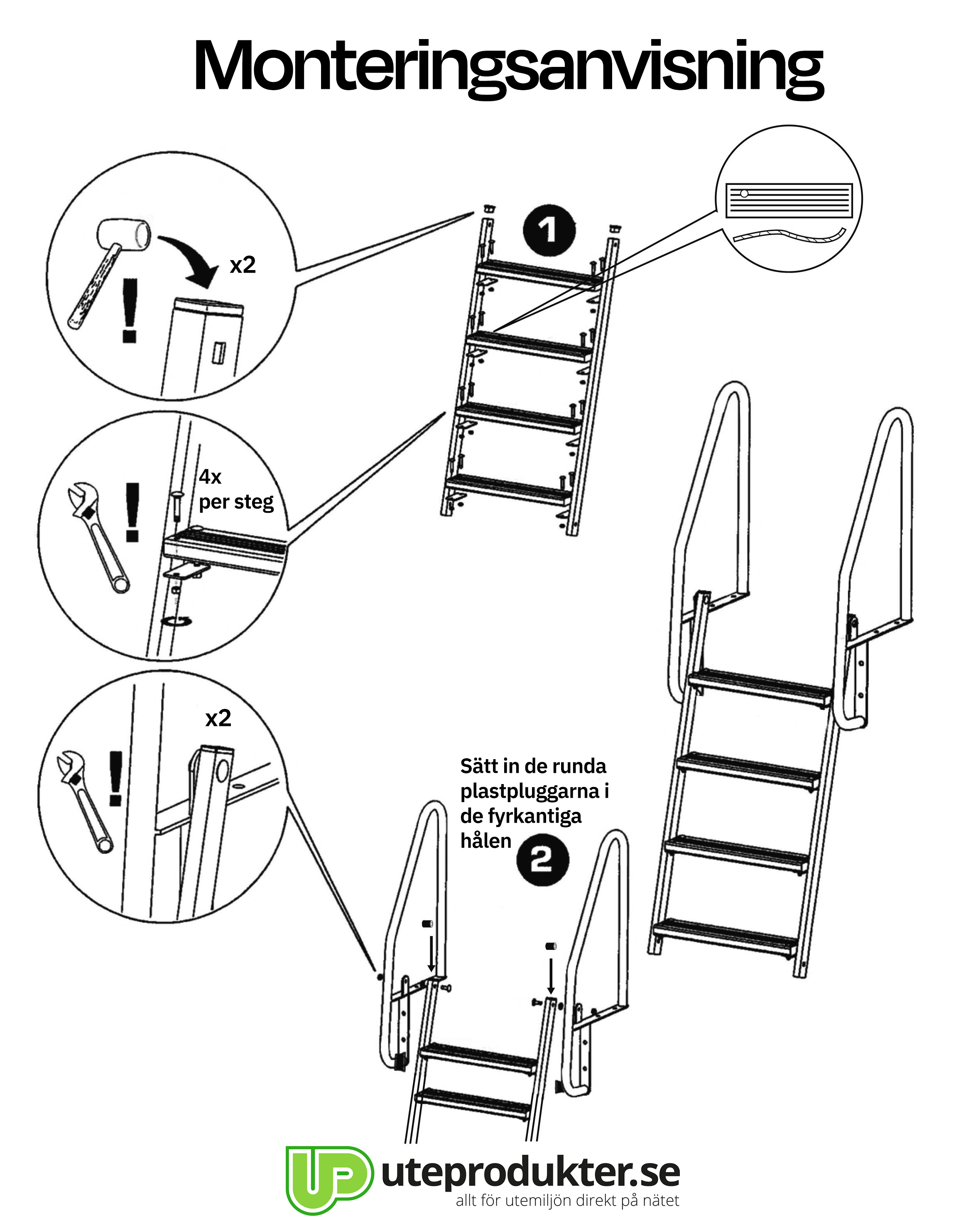 Monteringsanvisning

x2

1

4x
per steg

x2

Sätt in de runda plastpluggarna i de fyrkantiga hålen

2

UP uteprodukter.se
allt för utemiljön direkt på nätet