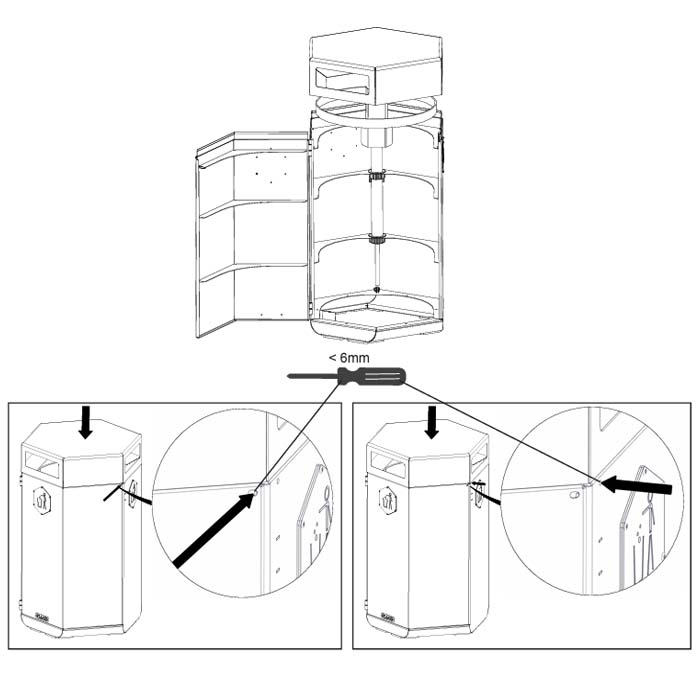 < 6mm