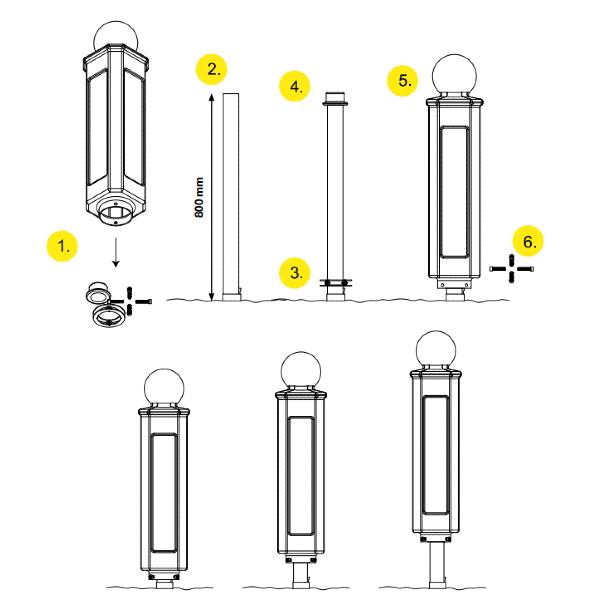 1.

2.

800 mm

4.

3.

5.

6.